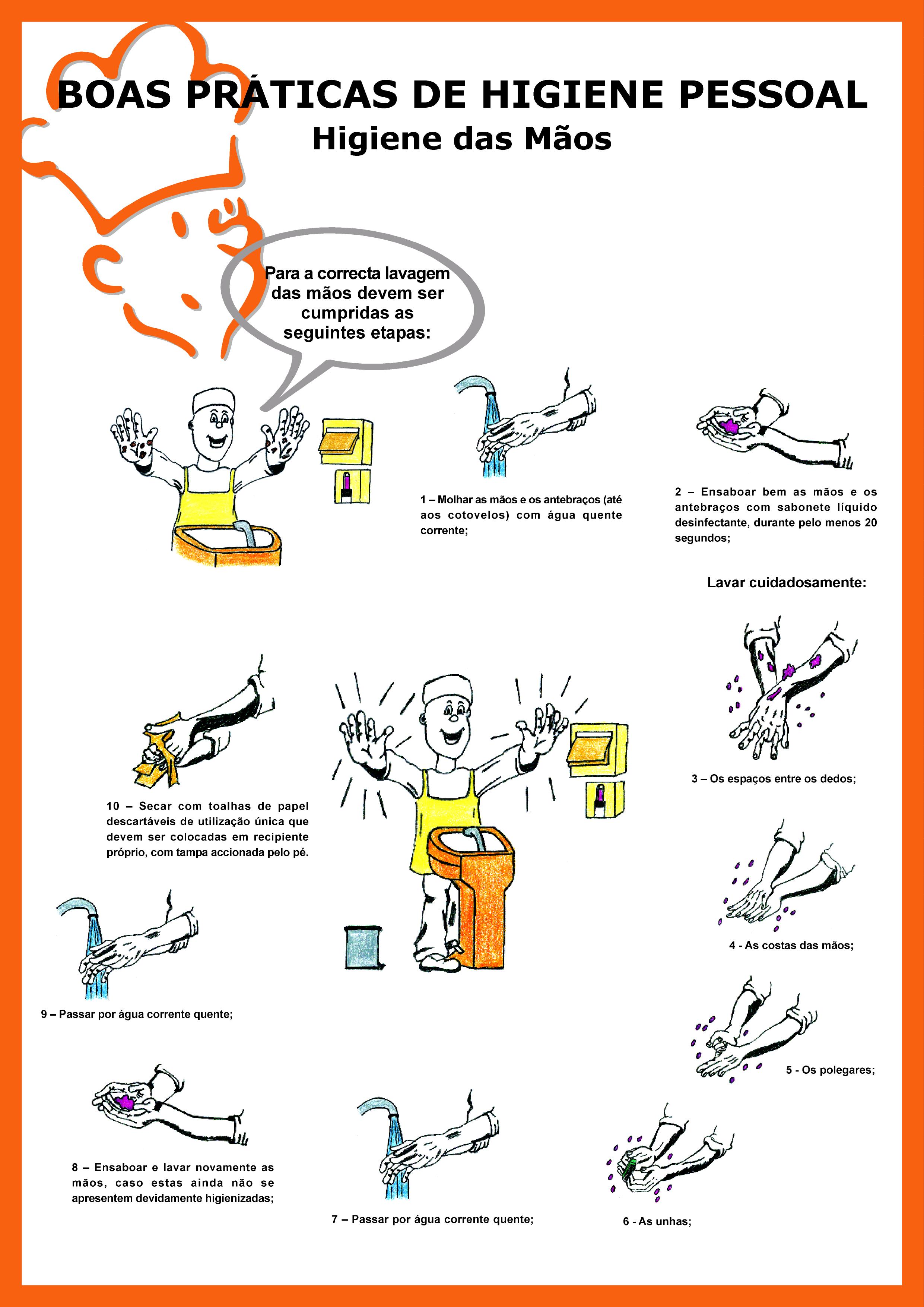 BOAS PRÁTICAS DE HIGIENE PESSOAL
Higiene das Mãos

Para a correcta lavagem das mãos devem ser cumpridas as seguintes etapas:

1 – Molhar as mãos e os antebraços (até aos cotovelos) com água quente corrente;

2 – Ensaboar bem as mãos e os antebraços com sabonete líquido desinfectante, durante pelo menos 20 segundos;

Lavar cuidadosamente:

3 – Os espaços entre os dedos;

4 - As costas das mãos;

5 - Os polegares;

6 - As unhas;

7 – Passar por água corrente quente;

8 – Ensaboar e lavar novamente as mãos, caso estas ainda não se apresentem devidamente higienizadas;

9 – Passar por água corrente quente;

10 – Secar com toalhas de papel descartáveis de utilização única que devem ser colocadas em recipiente próprio, com tampa accionada pelo pé.